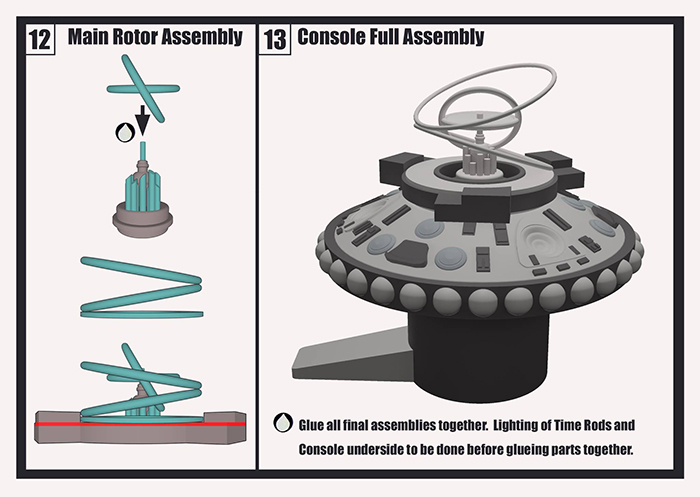 12 Main Rotor Assembly

13 Console Full Assembly

Glue all final assemblies together. Lighting of Time Rods and Console underside to be done before glueing parts together.